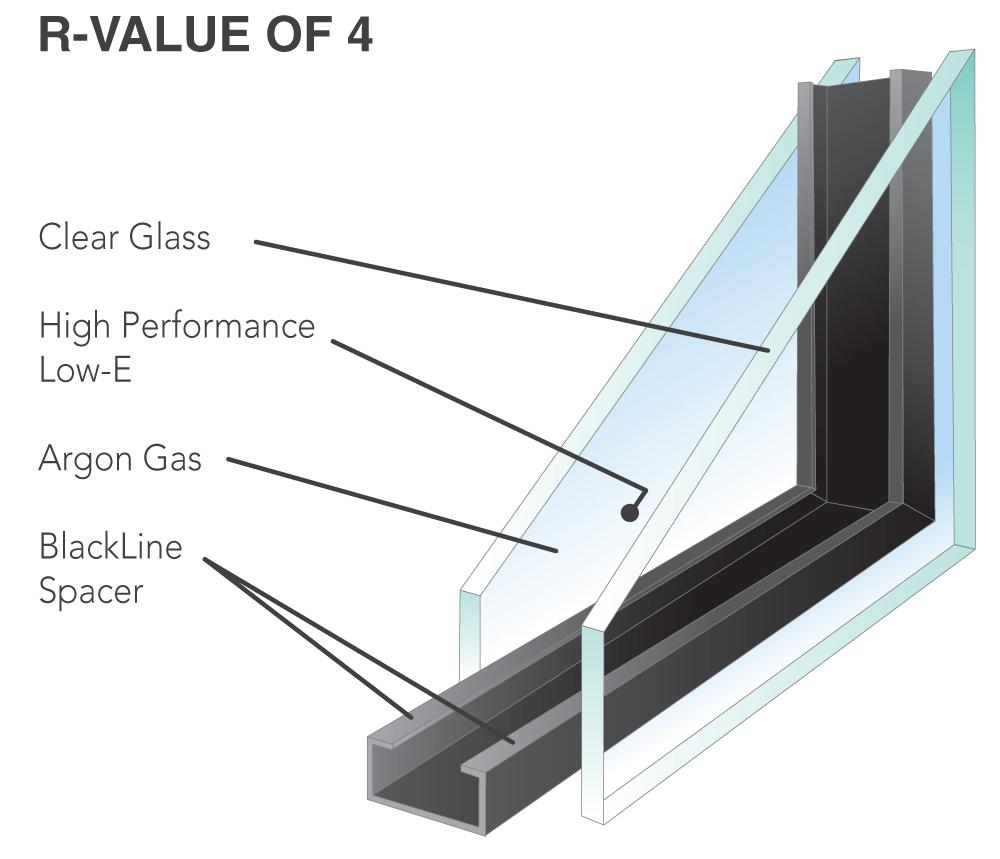 R-VALUE OF 4

Clear Glass

High Performance Low-E

Argon Gas

BlackLine Spacer